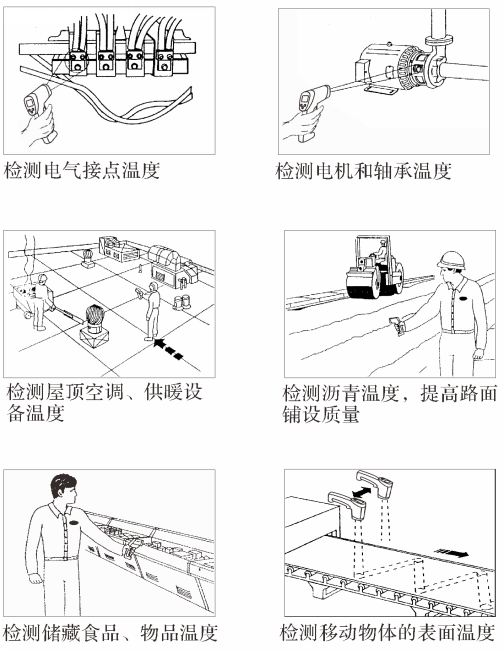 检测电气接点温度

检测电机和轴承温度

检测屋顶空调、供暖设备温度

检测沥青温度，提高路面铺设质量

检测储藏食品、物品温度

检测移动物体的表面温度